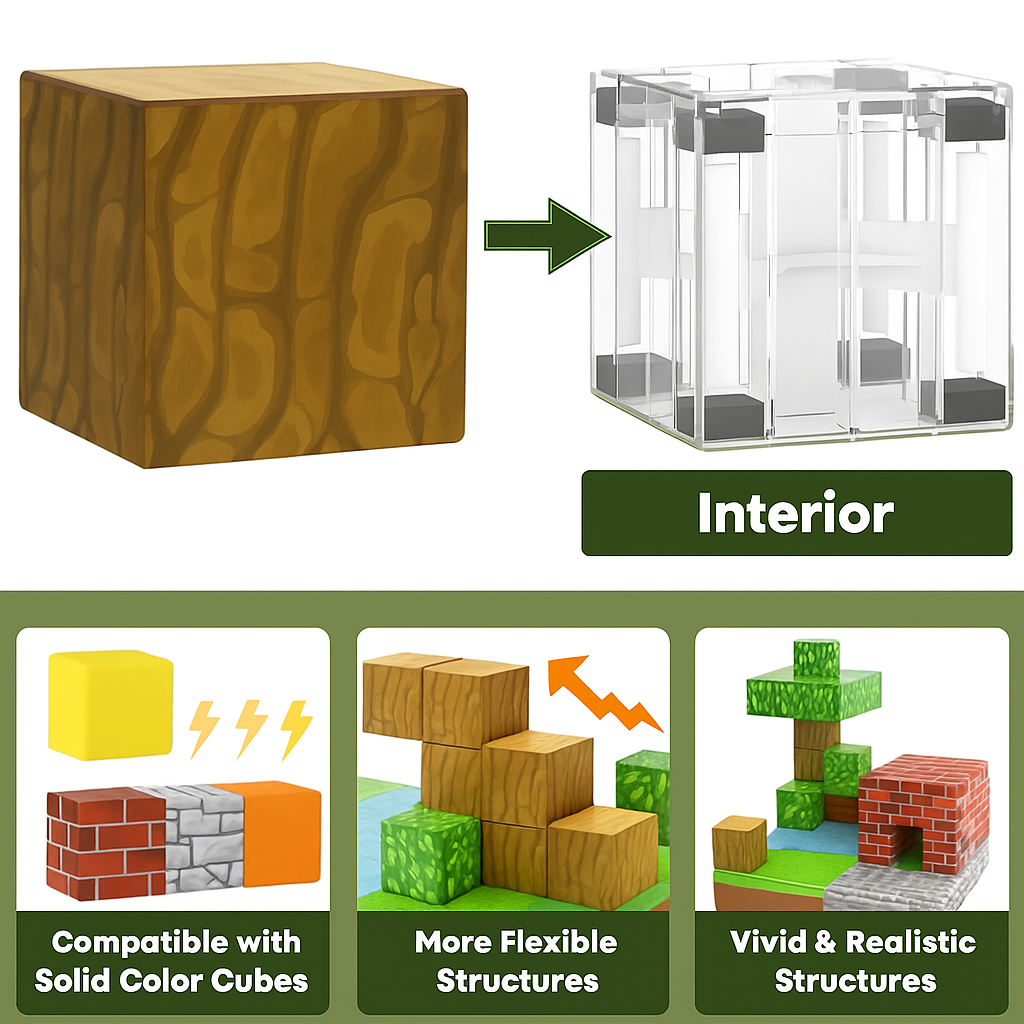 Interior

Compatible with Solid Color Cubes

More Flexible Structures

Vivid & Realistic Structures