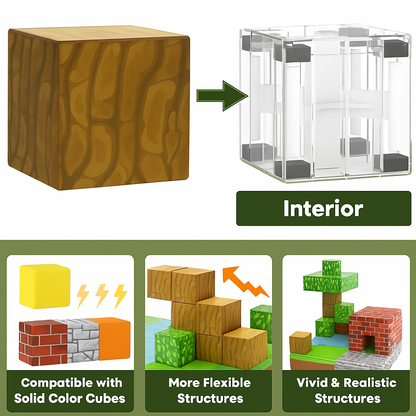 Interior

Compatible with Solid Color Cubes

More Flexible Structures

Vivid & Realistic Structures